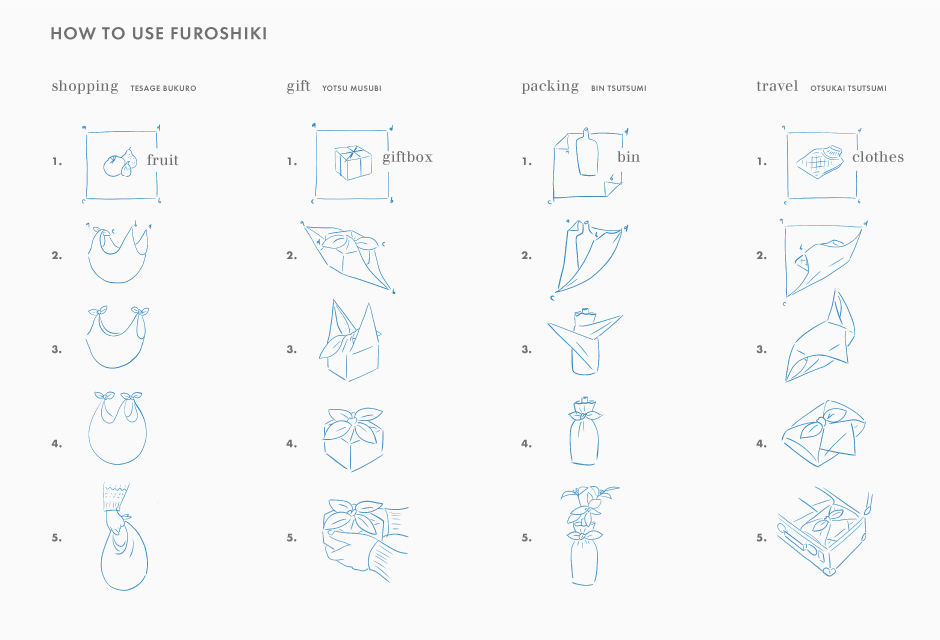 HOW TO USE FUROSHIKI

shopping TESAGE BUKURO

1. fruit

2.

3.

4.

5.

gift YOTSU MUSUBI

1. giftbox

2.

3.

4.

5.

packing BIN TSUTSUMI

1. bin

2.

3.

4.

5.

travel OTSUKAI TSUTSUMI

1. clothes

2.

3.

4.

5.